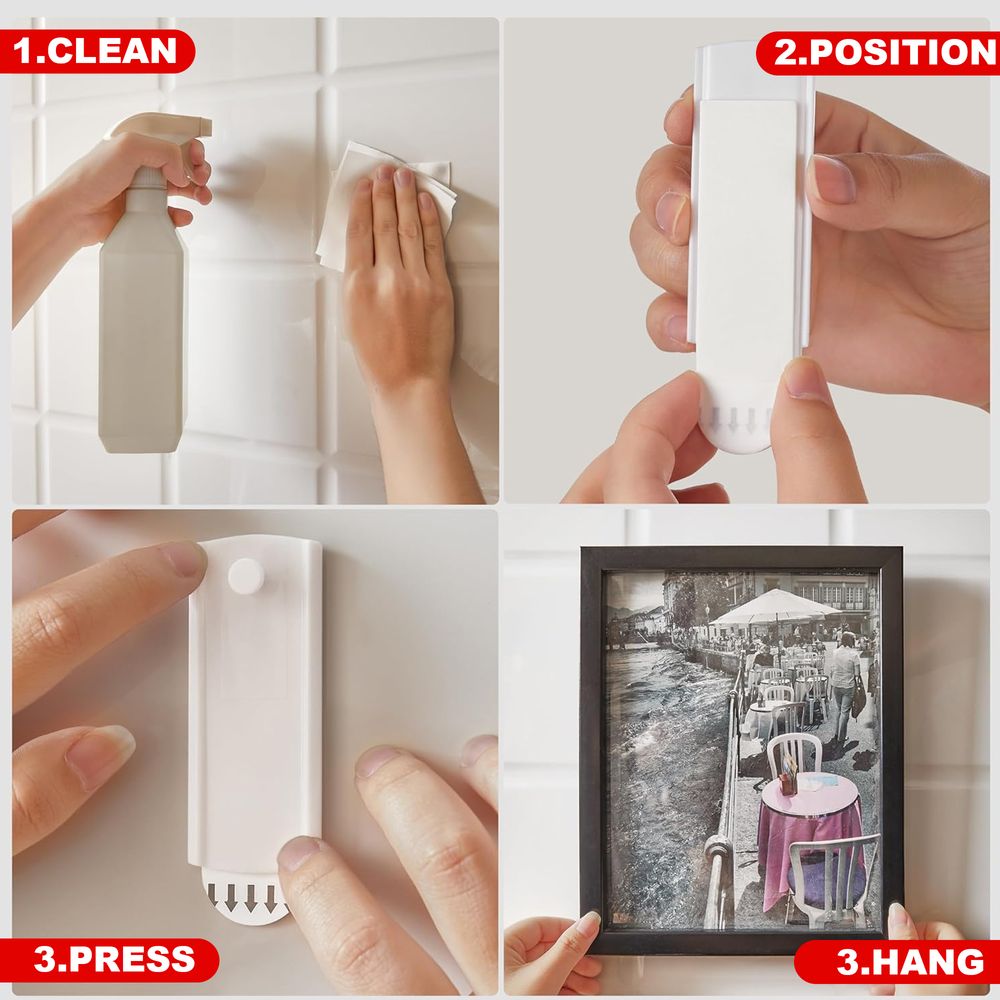 1.CLEAN

2.POSITION

3.PRESS

3.HANG