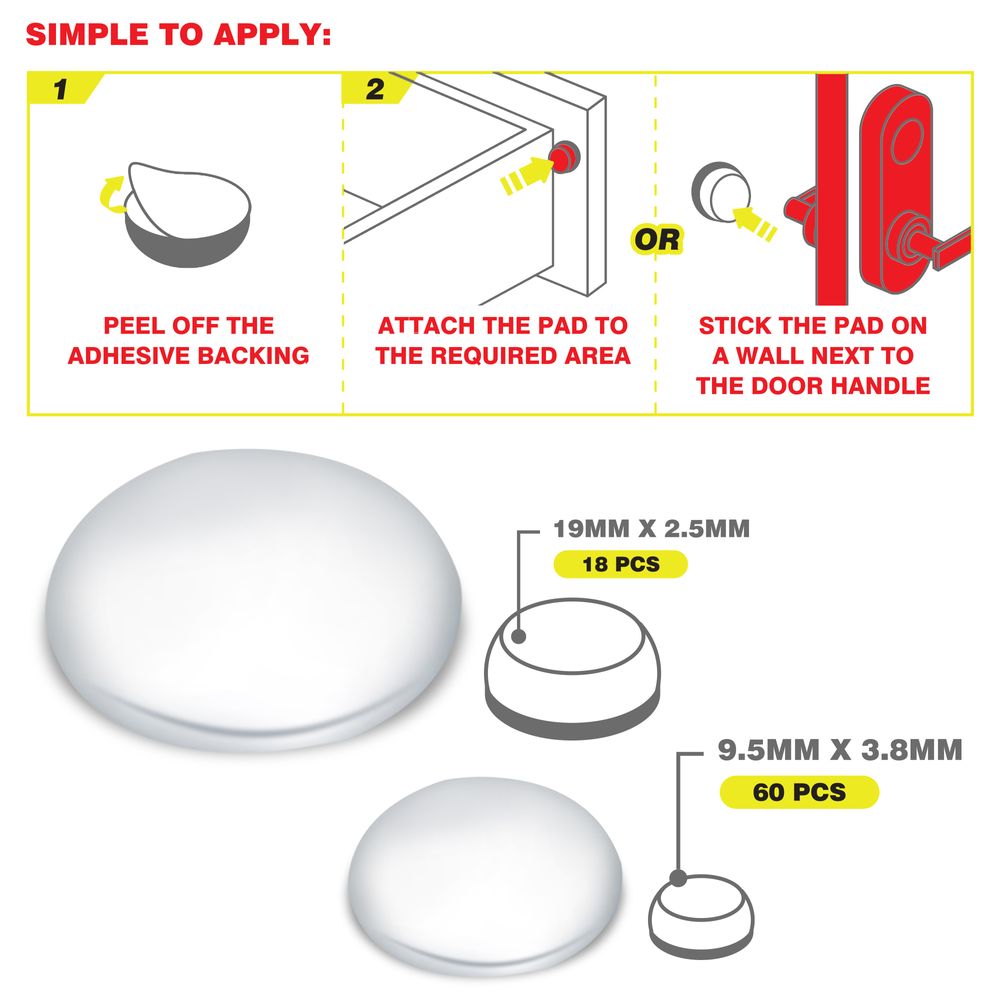 SIMPLE TO APPLY:

1

PEEL OFF THE ADHESIVE BACKING

2

ATTACH THE PAD TO THE REQUIRED AREA

OR

STICK THE PAD ON A WALL NEXT TO THE DOOR HANDLE

19MM X 2.5MM

18 PCS

9.5MM X 3.8MM

60 PCS