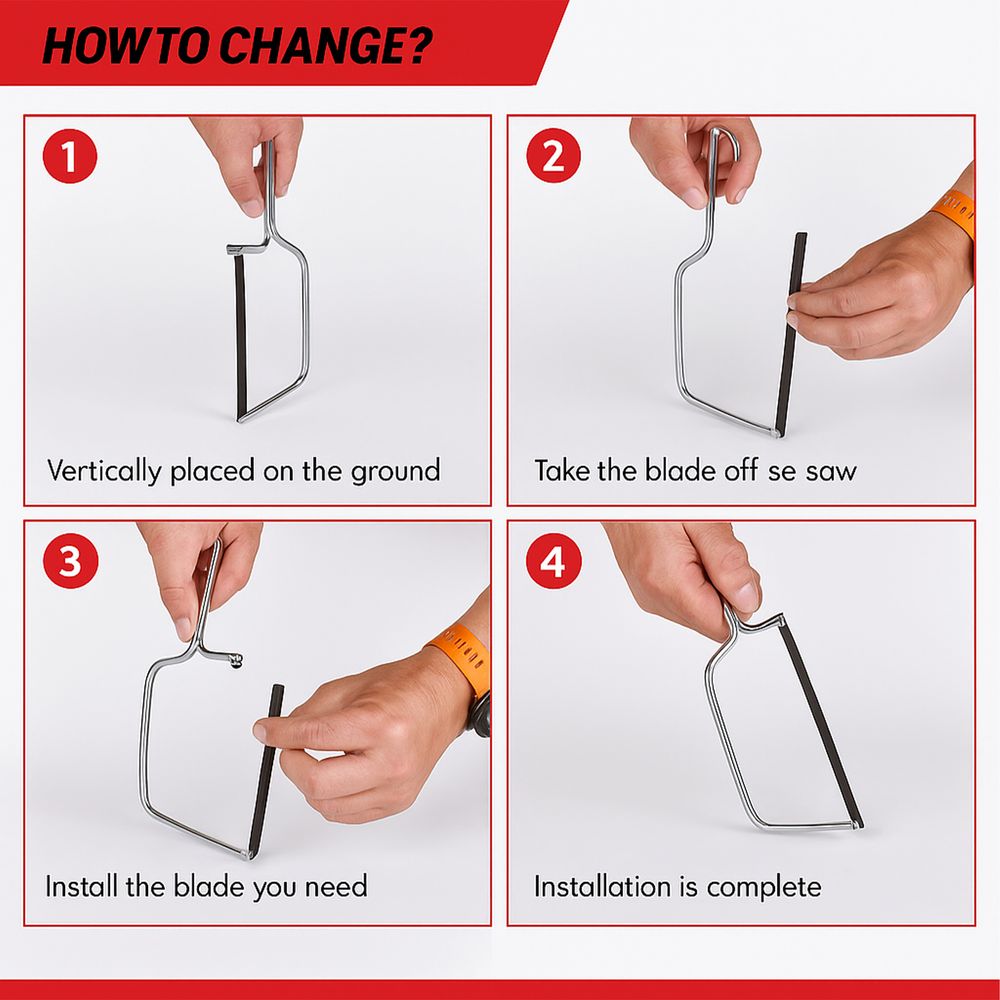 HOW TO CHANGE?

1

Vertically placed on the ground

2

Take the blade off se saw

3

Install the blade you need

4

Installation is complete