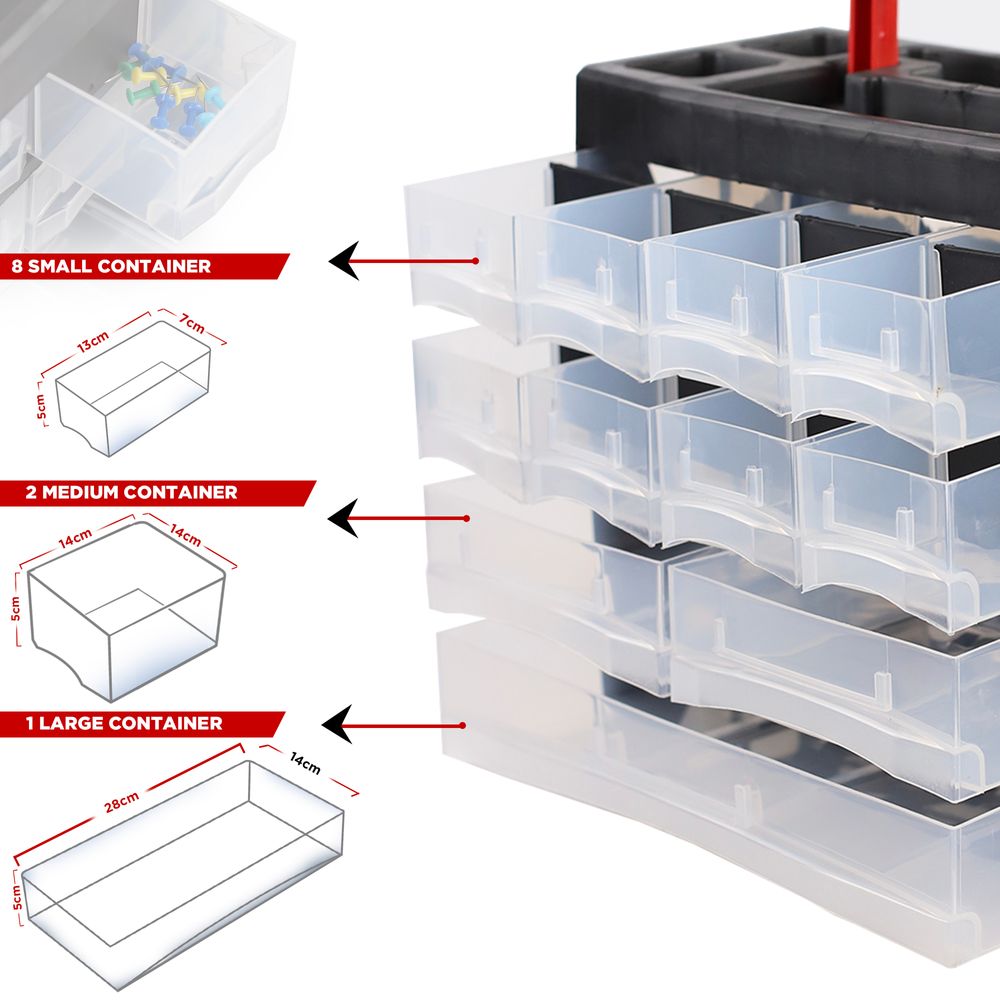 8 SMALL CONTAINER

13cm
7cm
5cm

2 MEDIUM CONTAINER

14cm
14cm
5cm

1 LARGE CONTAINER

28cm
14cm
5cm