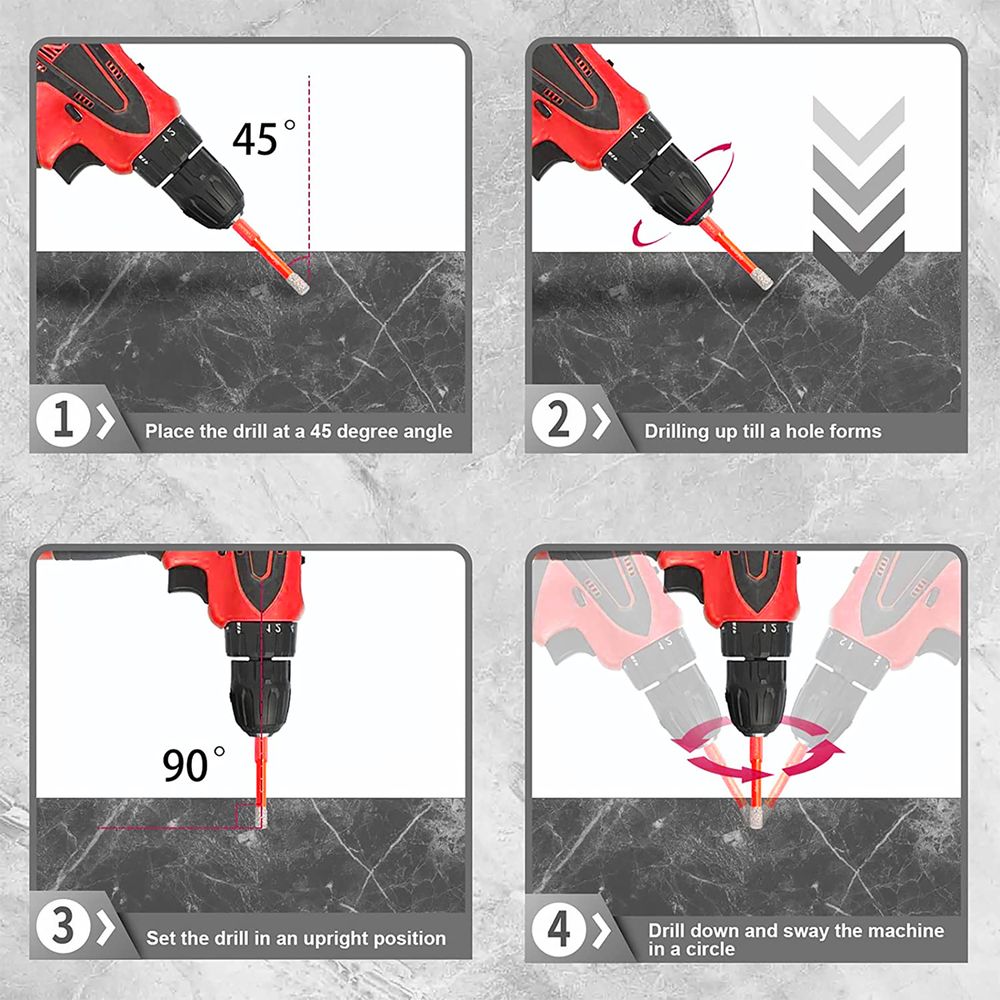 45°

1 Place the drill at a 45 degree angle

2 Drilling up till a hole forms

90°

3 Set the drill in an upright position

4 Drill down and sway the machine in a circle