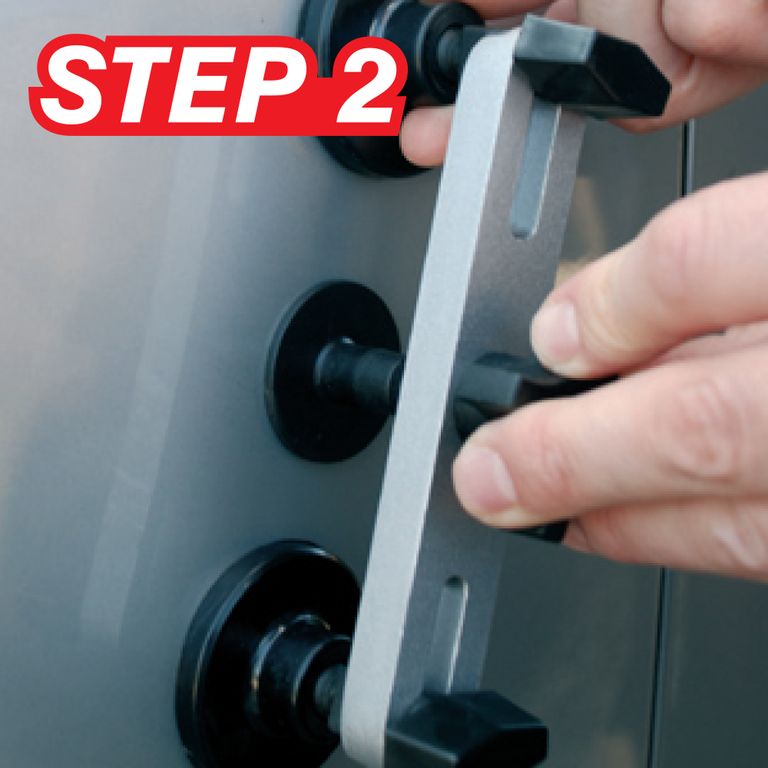 STEP 2